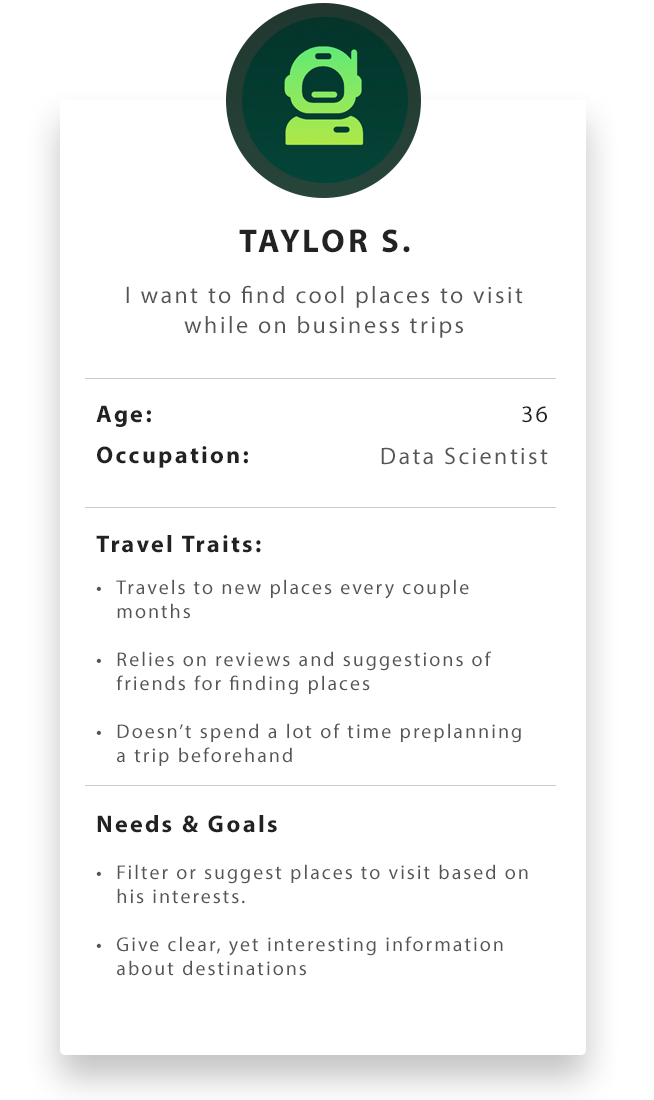 TAYLOR S.

I want to find cool places to visit while on business trips

Age:
36

Occupation:
Data Scientist

Travel Traits:

• Travels to new places every couple months

• Relies on reviews and suggestions of friends for finding places

• Doesn't spend a lot of time preplanning a trip beforehand

Needs & Goals

• Filter or suggest places to visit based on his interests.

• Give clear, yet interesting information about destinations